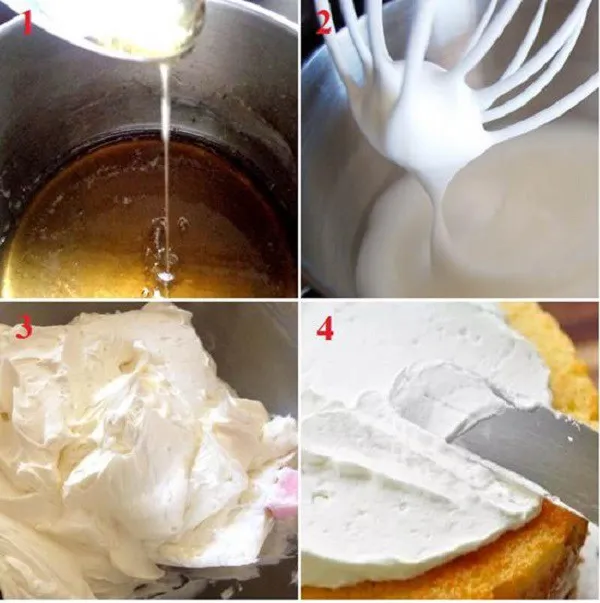 1
2
3
4